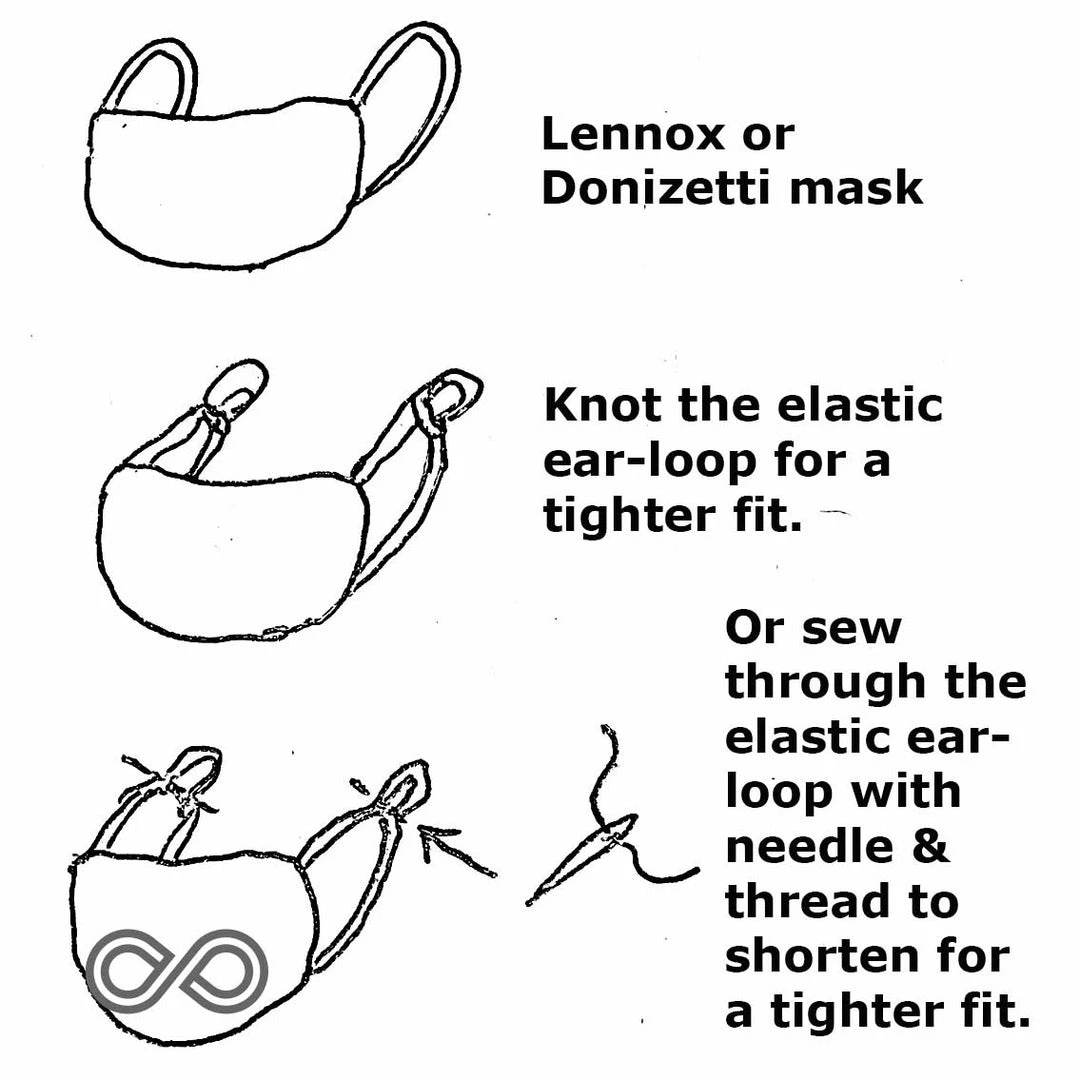 Lennox or Donizetti mask

Knot the elastic ear-loop for a tighter fit.

Or sew through the elastic ear-loop with needle & thread to shorten for a tighter fit.